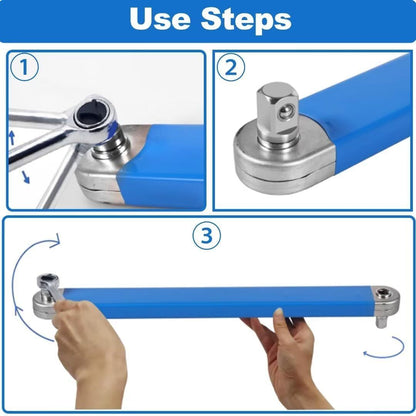 Use Steps

1

2

3